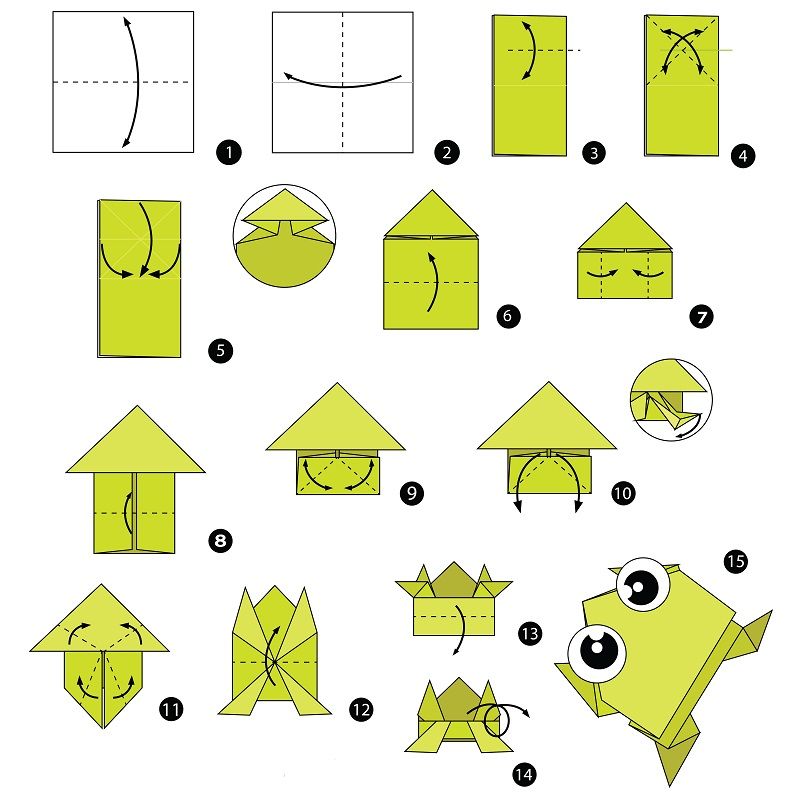 1
2
3
4
5
6
7
8
9
10
11
12
13
14
15